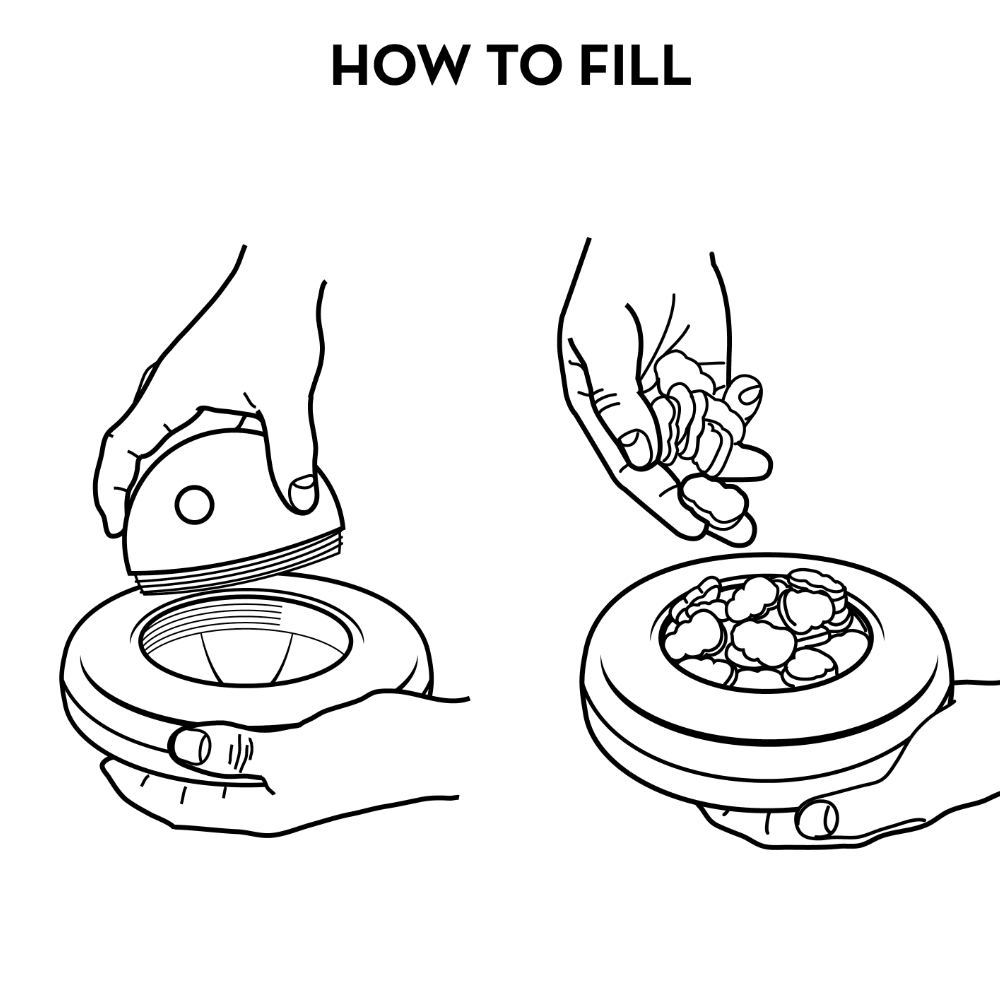 HOW TO FILL