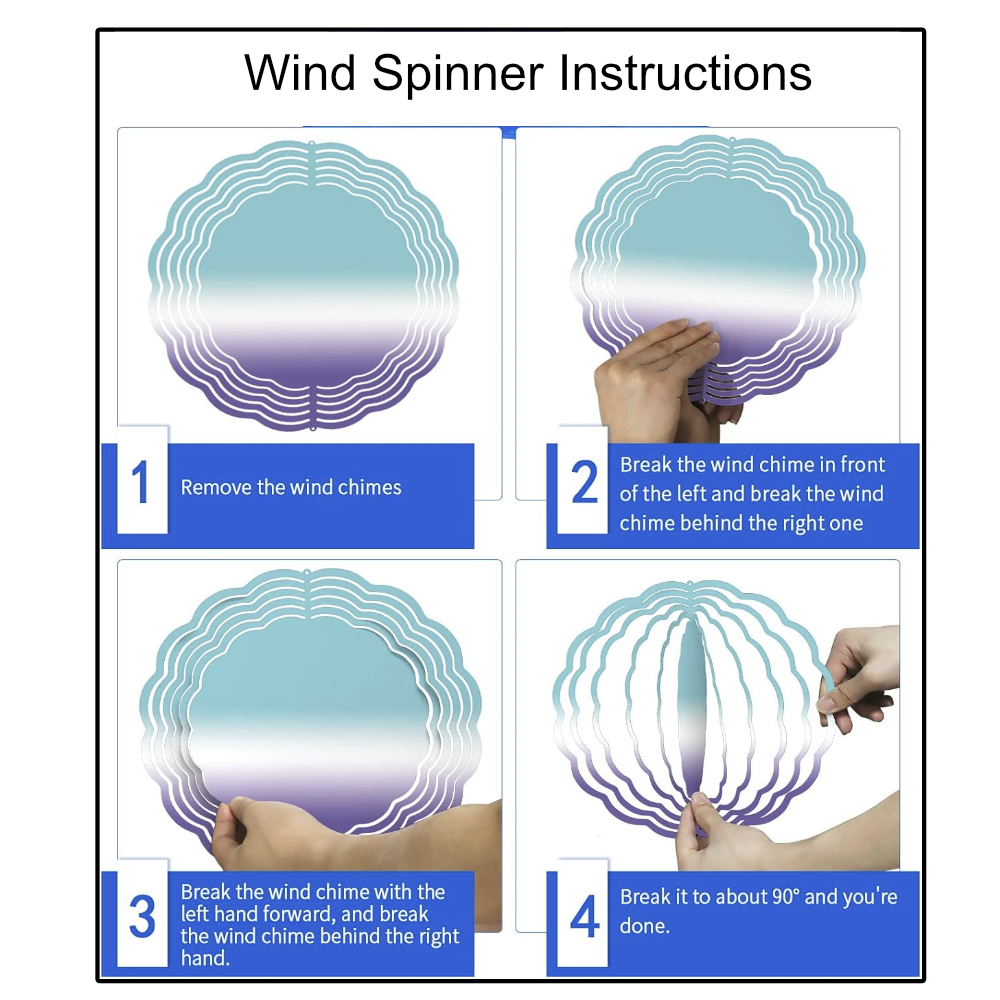 Wind Spinner Instructions

1 Remove the wind chimes

2 Break the wind chime in front of the left and break the wind chime behind the right one

3 Break the wind chime with the left hand forward, and break the wind chime behind the right hand.

4 Break it to about 90° and you're done.